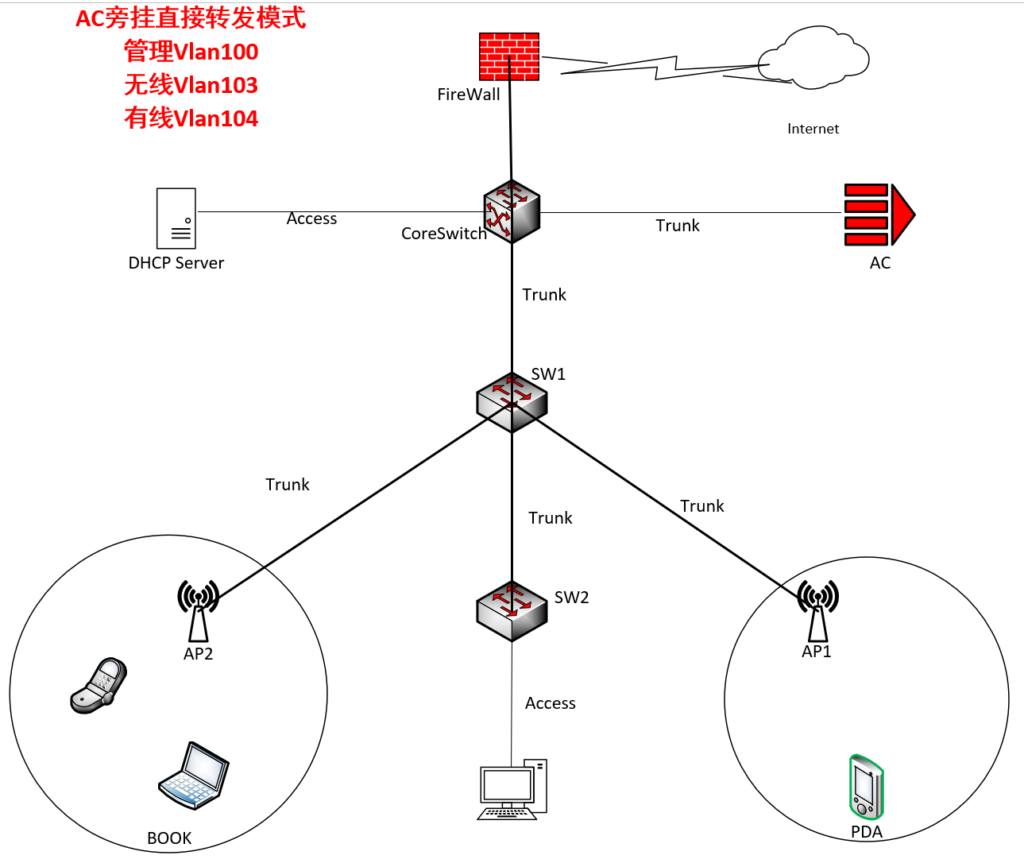 AC旁挂直接转发模式
管理Vlan100
无线Vlan103
有线Vlan104

FireWall

Internet

DHCP Server

Access

CoreSwitch

Trunk

AC

Trunk

SW1

Trunk

Trunk

Trunk

AP2

SW2

AP1

Access

BOOK

PDA